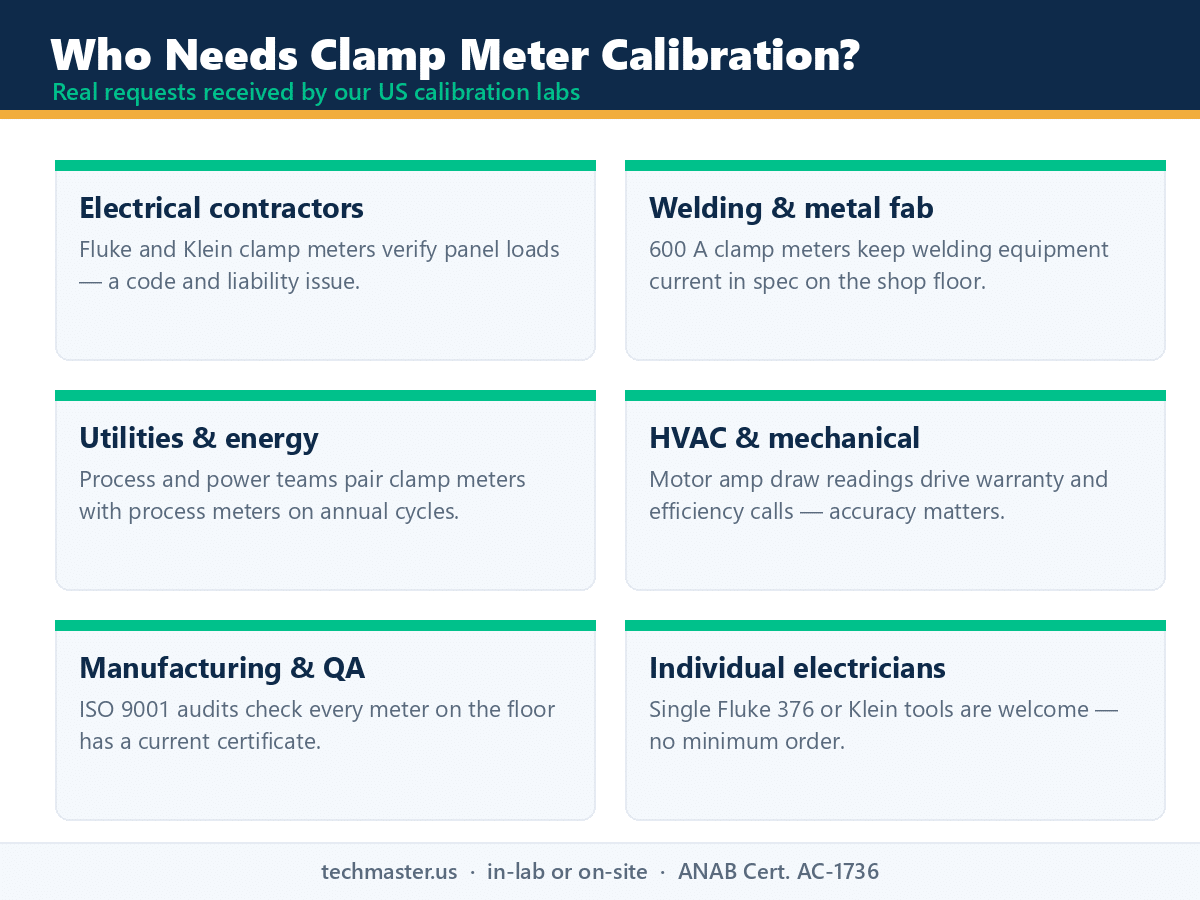 Who Needs Clamp Meter Calibration?
Real requests received by our US calibration labs

Electrical contractors
Fluke and Klein clamp meters verify panel loads — a code and liability issue.

Welding & metal fab
600 A clamp meters keep welding equipment current in spec on the shop floor.

Utilities & energy
Process and power teams pair clamp meters with process meters on annual cycles.

HVAC & mechanical
Motor amp draw readings drive warranty and efficiency calls — accuracy matters.

Manufacturing & QA
ISO 9001 audits check every meter on the floor has a current certificate.

Individual electricians
Single Fluke 376 or Klein tools are welcome — no minimum order.

techmaster.us · in-lab or on-site · ANAB Cert. AC-1736