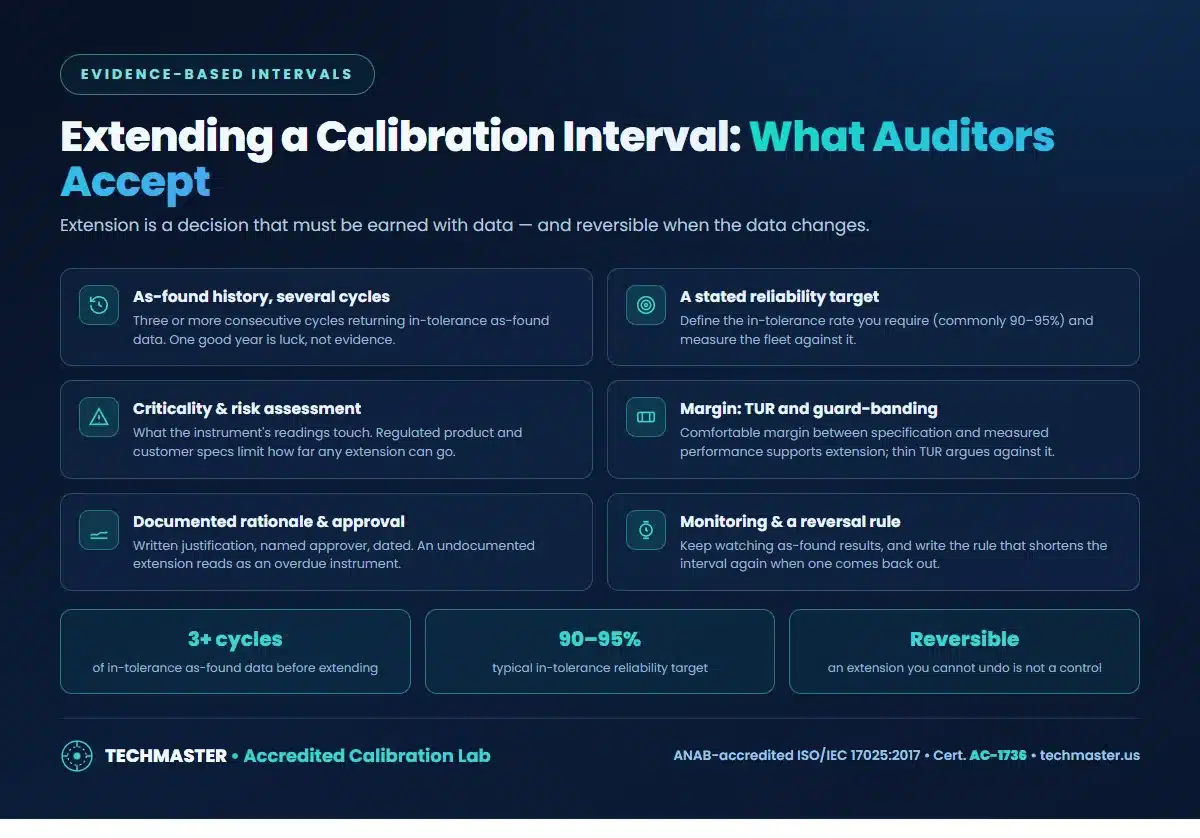 EVIDENCE-BASED INTERVALS

Extending a Calibration Interval: What Auditors Accept

Extension is a decision that must be earned with data — and reversible when the data changes.

As-found history, several cycles

Three or more consecutive cycles returning in-tolerance as-found data. One good year is luck, not evidence.

Criticality & risk assessment

What the instrument's readings touch. Regulated product and customer specs limit how far any extension can go.

Documented rationale & approval

Written justification, named approver, dated. An undocumented extension reads as an overdue instrument.

A stated reliability target

Define the in-tolerance rate you require (commonly 90–95%) and measure the fleet against it.

Margin: TUR and guard-banding

Comfortable margin between specification and measured performance supports extension; thin TUR argues against it.

Monitoring & a reversal rule

Keep watching as-found results, and write the rule that shortens the interval again when one comes back out.

3+ cycles

of in-tolerance as-found data before extending

90–95%

typical in-tolerance reliability target

Reversible

an extension you cannot undo is not a control

TECHMASTER • Accredited Calibration Lab

ANAB-accredited ISO/IEC 17025:2017 • Cert. AC-1736 • techmaster.us