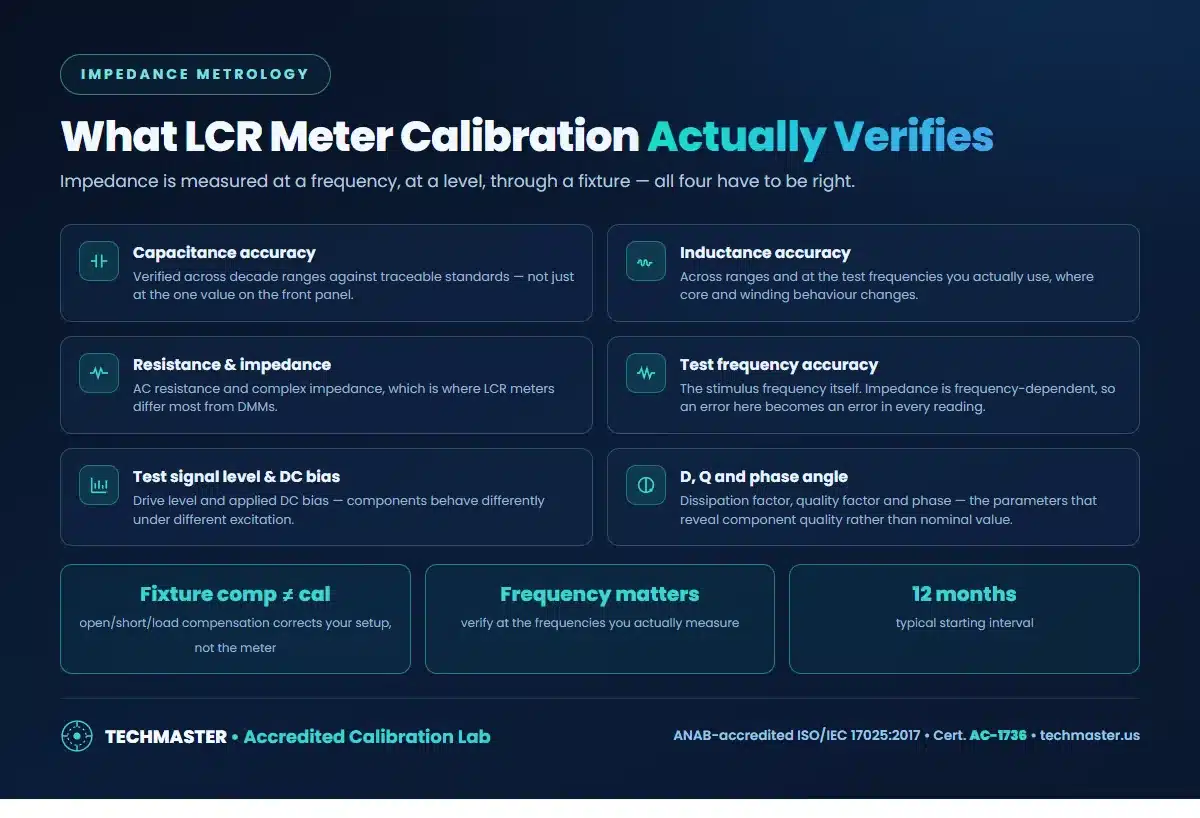 IMPEDANCE METROLOGY

What LCR Meter Calibration Actually Verifies

Impedance is measured at a frequency, at a level, through a fixture — all four have to be right.

Capacitance accuracy

Verified across decade ranges against traceable standards — not just at the one value on the front panel.

Inductance accuracy

Across ranges and at the test frequencies you actually use, where core and winding behaviour changes.

Resistance & impedance

AC resistance and complex impedance, which is where LCR meters differ most from DMMs.

Test frequency accuracy

The stimulus frequency itself. Impedance is frequency-dependent, so an error here becomes an error in every reading.

Test signal level & DC bias

Drive level and applied DC bias — components behave differently under different excitation.

D, Q and phase angle

Dissipation factor, quality factor and phase — the parameters that reveal component quality rather than nominal value.

Fixture comp ≠ cal

open/short/load compensation corrects your setup, not the meter

Frequency matters

verify at the frequencies you actually measure

12 months

typical starting interval

TECHMASTER • Accredited Calibration Lab

ANAB-accredited ISO/IEC 17025:2017 • Cert. AC-1736 • techmaster.us