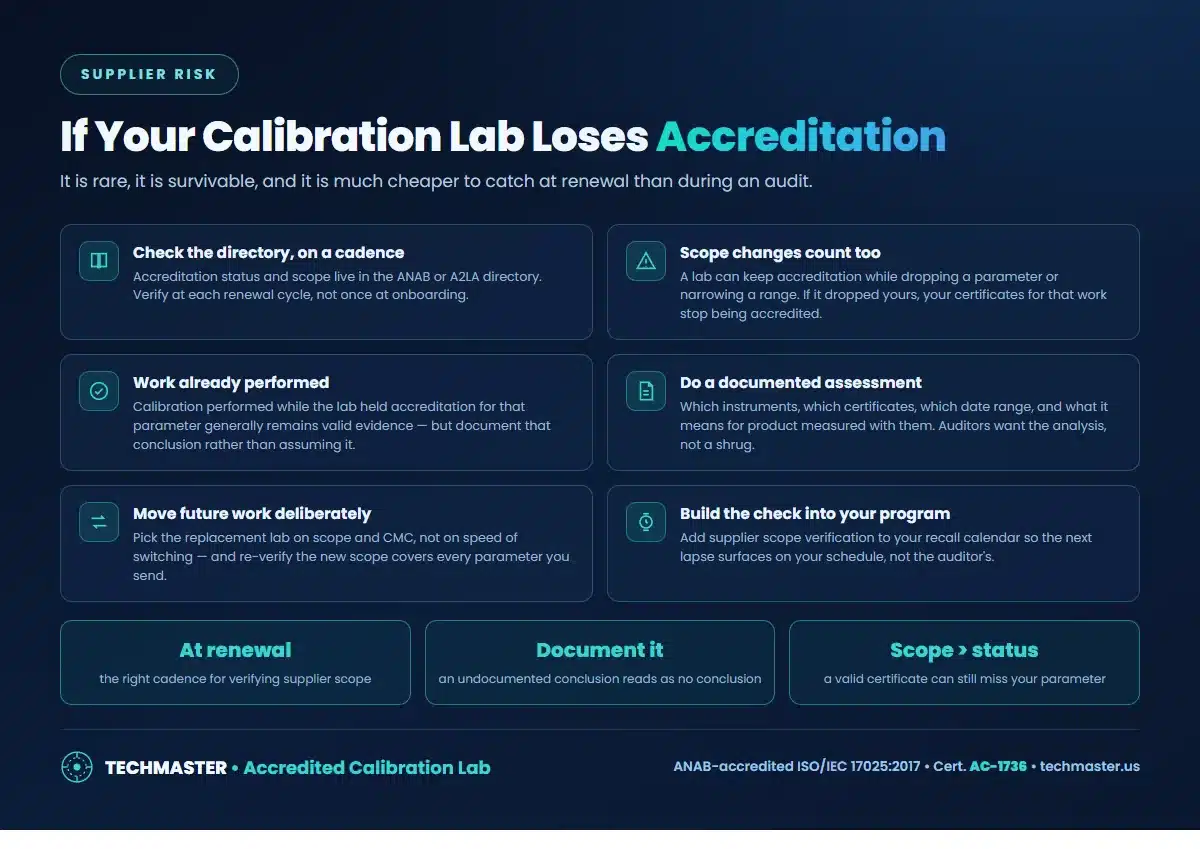 SUPPLIER RISK

If Your Calibration Lab Loses Accreditation

It is rare, it is survivable, and it is much cheaper to catch at renewal than during an audit.

Check the directory, on a cadence

Accreditation status and scope live in the ANAB or A2LA directory. Verify at each renewal cycle, not once at onboarding.

Scope changes count too

A lab can keep accreditation while dropping a parameter or narrowing a range. If it dropped yours, your certificates for that work stop being accredited.

Work already performed

Calibration performed while the lab held accreditation for that parameter generally remains valid evidence — but document that conclusion rather than assuming it.

Do a documented assessment

Which instruments, which certificates, which date range, and what it means for product measured with them. Auditors want the analysis, not a shrug.

Move future work deliberately

Pick the replacement lab on scope and CMC, not on speed of switching — and re-verify the new scope covers every parameter you send.

Build the check into your program

Add supplier scope verification to your recall calendar so the next lapse surfaces on your schedule, not the auditor's.

At renewal

the right cadence for verifying supplier scope

Document it

an undocumented conclusion reads as no conclusion

Scope > status

a valid certificate can still miss your parameter

TECHMASTER • Accredited Calibration Lab

ANAB-accredited ISO/IEC 17025:2017 • Cert. AC-1736 • techmaster.us