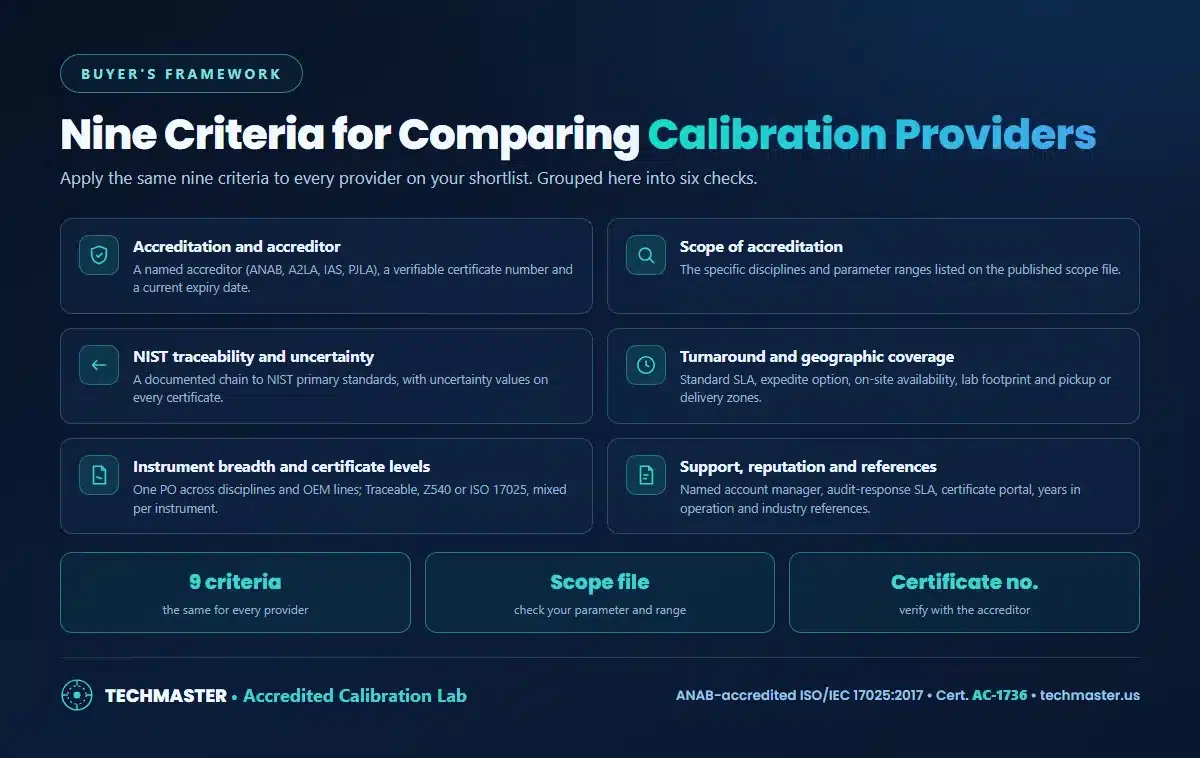 BUYER'S FRAMEWORK

Nine Criteria for Comparing Calibration Providers

Apply the same nine criteria to every provider on your shortlist. Grouped here into six checks.

Accreditation and accreditor

A named accreditor (ANAB, A2LA, IAS, PJLA), a verifiable certificate number and a current expiry date.

Scope of accreditation

The specific disciplines and parameter ranges listed on the published scope file.

NIST traceability and uncertainty

A documented chain to NIST primary standards, with uncertainty values on every certificate.

Turnaround and geographic coverage

Standard SLA, expedite option, on-site availability, lab footprint and pickup or delivery zones.

Instrument breadth and certificate levels

One PO across disciplines and OEM lines; Traceable, Z540 or ISO 17025, mixed per instrument.

Support, reputation and references

Named account manager, audit-response SLA, certificate portal, years in operation and industry references.

9 criteria

the same for every provider

Scope file

check your parameter and range

Certificate no.

verify with the accreditor

TECHMASTER • Accredited Calibration Lab

ANAB-accredited ISO/IEC 17025:2017 • Cert. AC-1736 • techmaster.us