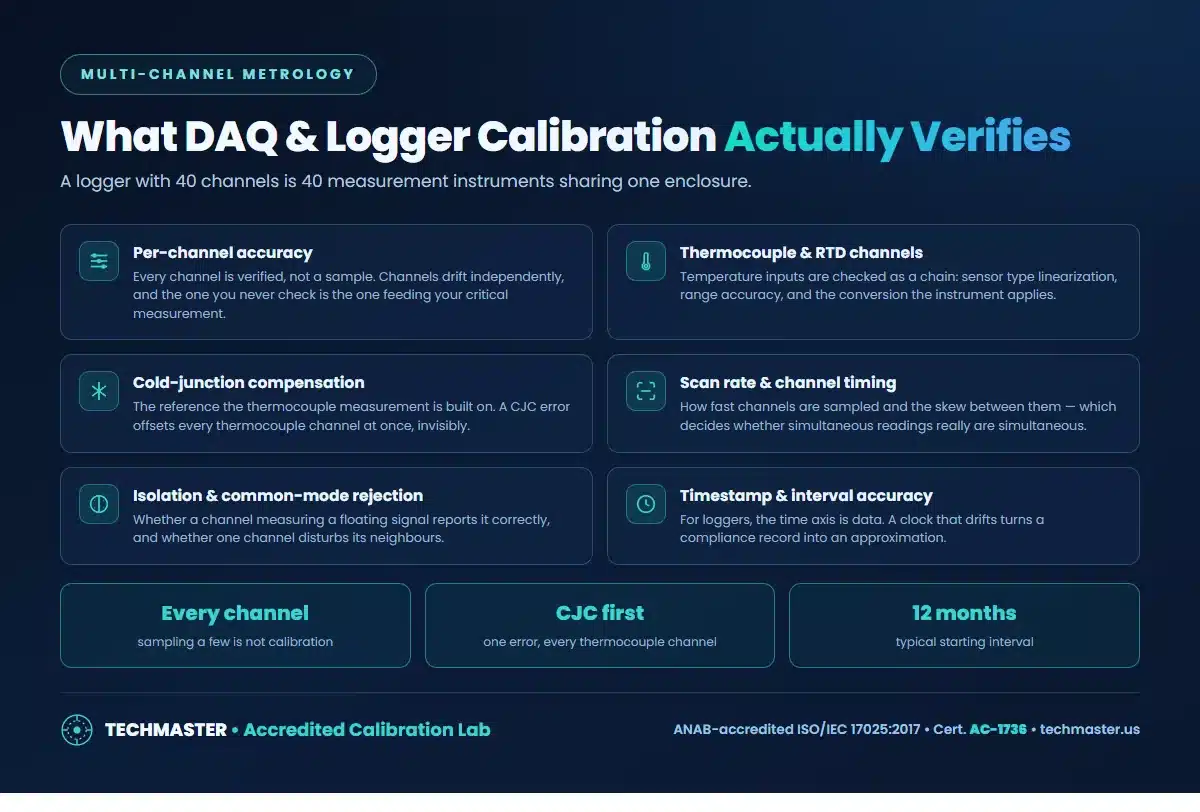 MULTI-CHANNEL METROLOGY

What DAQ & Logger Calibration Actually Verifies

A logger with 40 channels is 40 measurement instruments sharing one enclosure.

Per-channel accuracy

Every channel is verified, not a sample. Channels drift independently, and the one you never check is the one feeding your critical measurement.

Cold-junction compensation

The reference the thermocouple measurement is built on. A CJC error offsets every thermocouple channel at once, invisibly.

Isolation & common-mode rejection

Whether a channel measuring a floating signal reports it correctly, and whether one channel disturbs its neighbours.

Thermocouple & RTD channels

Temperature inputs are checked as a chain: sensor type linearization, range accuracy, and the conversion the instrument applies.

Scan rate & channel timing

How fast channels are sampled and the skew between them — which decides whether simultaneous readings really are simultaneous.

Timestamp & interval accuracy

For loggers, the time axis is data. A clock that drifts turns a compliance record into an approximation.

Every channel

sampling a few is not calibration

CJC first

one error, every thermocouple channel

12 months

typical starting interval

TECHMASTER • Accredited Calibration Lab

ANAB-accredited ISO/IEC 17025:2017 • Cert. AC-1736 • techmaster.us