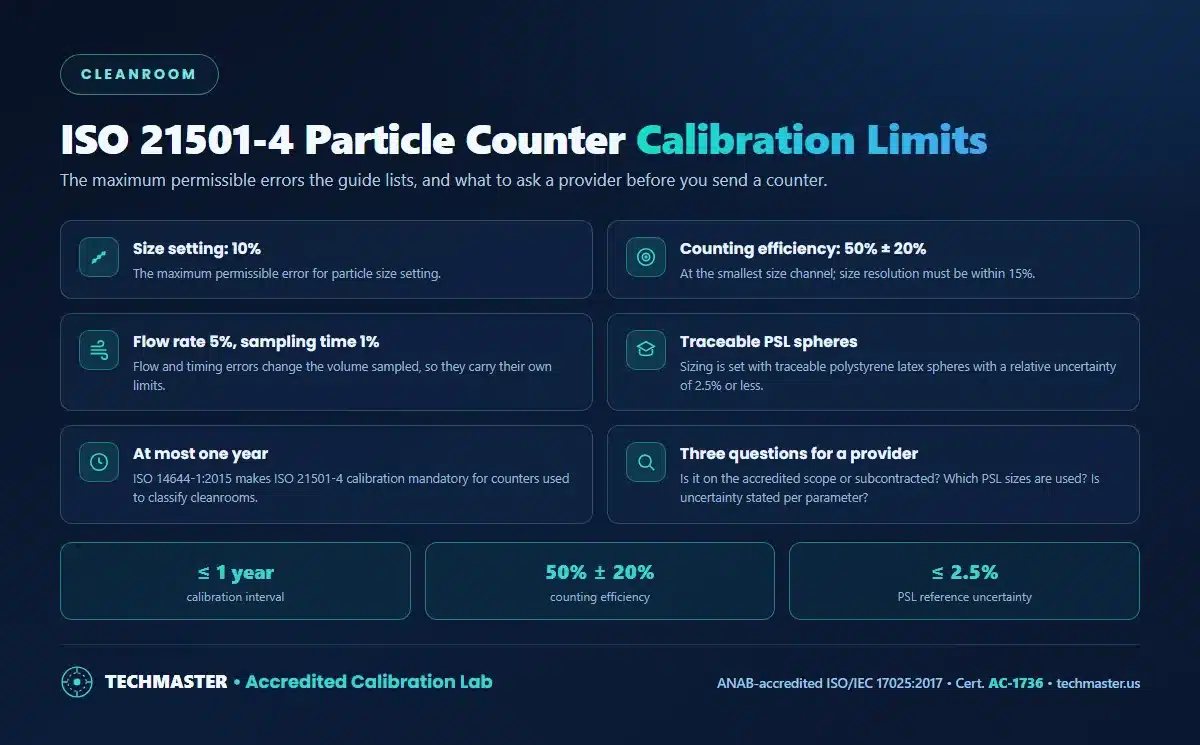 CLEANROOM

ISO 21501-4 Particle Counter Calibration Limits

The maximum permissible errors the guide lists, and what to ask a provider before you send a counter.

Size setting: 10%

The maximum permissible error for particle size setting.

Flow rate 5%, sampling time 1%

Flow and timing errors change the volume sampled, so they carry their own limits.

At most one year

ISO 14644-1:2015 makes ISO 21501-4 calibration mandatory for counters used to classify cleanrooms.

Counting efficiency: 50% ± 20%

At the smallest size channel; size resolution must be within 15%.

Traceable PSL spheres

Sizing is set with traceable polystyrene latex spheres with a relative uncertainty of 2.5% or less.

Three questions for a provider

Is it on the accredited scope or subcontracted? Which PSL sizes are used? Is uncertainty stated per parameter?

≤ 1 year
calibration interval

50% ± 20%
counting efficiency

≤ 2.5%
PSL reference uncertainty

TECHMASTER • Accredited Calibration Lab

ANAB-accredited ISO/IEC 17025:2017 • Cert. AC-1736 • techmaster.us