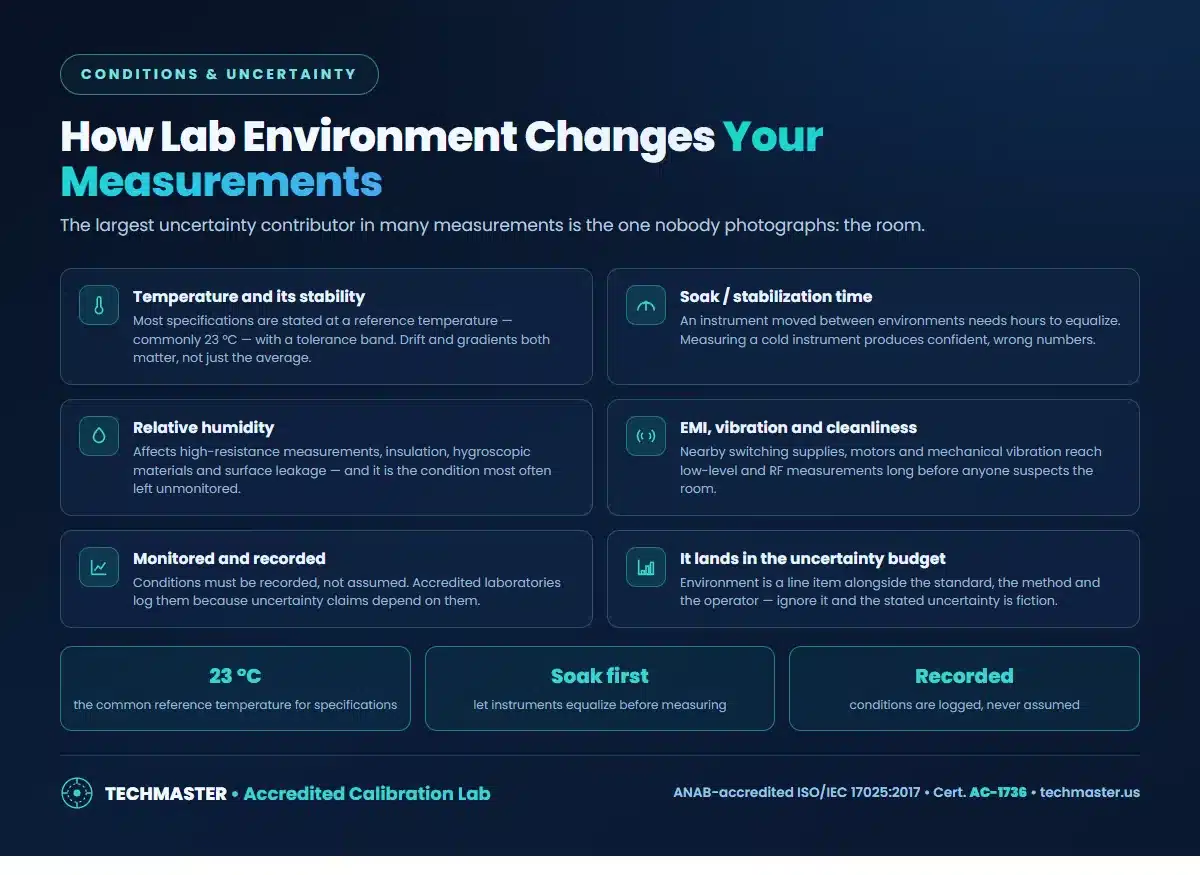 CONDITIONS & UNCERTAINTY

How Lab Environment Changes Your Measurements

The largest uncertainty contributor in many measurements is the one nobody photographs: the room.

Temperature and its stability
Most specifications are stated at a reference temperature — commonly 23 °C — with a tolerance band. Drift and gradients both matter, not just the average.

Relative humidity
Affects high-resistance measurements, insulation, hygroscopic materials and surface leakage — and it is the condition most often left unmonitored.

Monitored and recorded
Conditions must be recorded, not assumed. Accredited laboratories log them because uncertainty claims depend on them.

Soak / stabilization time
An instrument moved between environments needs hours to equalize. Measuring a cold instrument produces confident, wrong numbers.

EMI, vibration and cleanliness
Nearby switching supplies, motors and mechanical vibration reach low-level and RF measurements long before anyone suspects the room.

It lands in the uncertainty budget
Environment is a line item alongside the standard, the method and the operator — ignore it and the stated uncertainty is fiction.

23 °C
the common reference temperature for specifications

Soak first
let instruments equalize before measuring

Recorded
conditions are logged, never assumed

TECHMASTER • Accredited Calibration Lab

ANAB-accredited ISO/IEC 17025:2017 • Cert. AC-1736 • techmaster.us