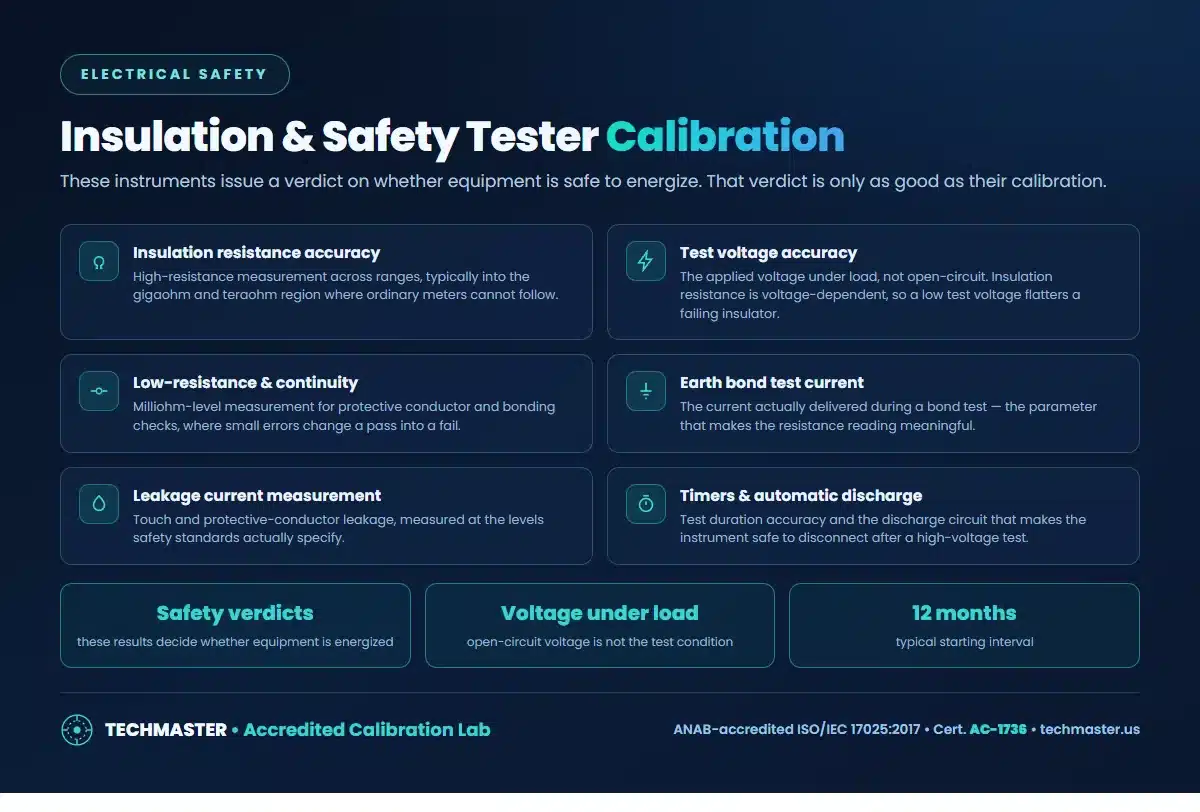 ELECTRICAL SAFETY

Insulation & Safety Tester Calibration

These instruments issue a verdict on whether equipment is safe to energize. That verdict is only as good as their calibration.

Insulation resistance accuracy

High-resistance measurement across ranges, typically into the gigaohm and teraohm region where ordinary meters cannot follow.

Low-resistance & continuity

Milliohm-level measurement for protective conductor and bonding checks, where small errors change a pass into a fail.

Leakage current measurement

Touch and protective-conductor leakage, measured at the levels safety standards actually specify.

Test voltage accuracy

The applied voltage under load, not open-circuit. Insulation resistance is voltage-dependent, so a low test voltage flatters a failing insulator.

Earth bond test current

The current actually delivered during a bond test — the parameter that makes the resistance reading meaningful.

Timers & automatic discharge

Test duration accuracy and the discharge circuit that makes the instrument safe to disconnect after a high-voltage test.

Safety verdicts

these results decide whether equipment is energized

Voltage under load

open-circuit voltage is not the test condition

12 months

typical starting interval

TECHMASTER • Accredited Calibration Lab

ANAB-accredited ISO/IEC 17025:2017 • Cert. AC-1736 • techmaster.us