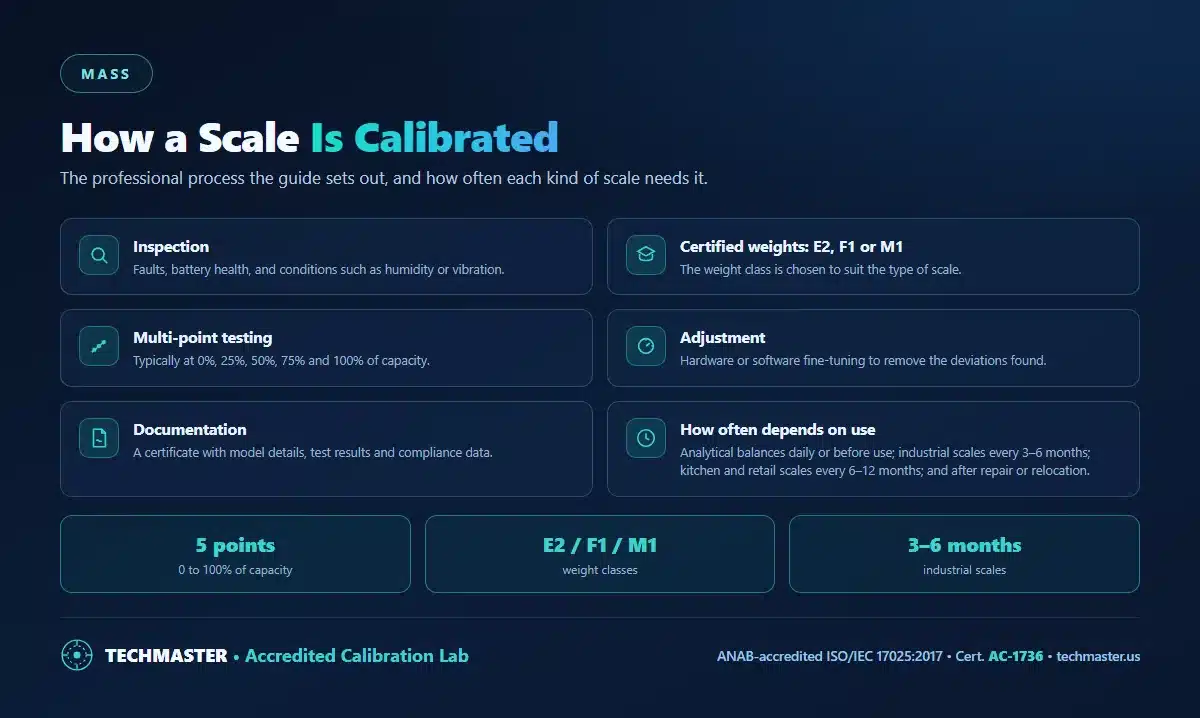 MASS

How a Scale Is Calibrated

The professional process the guide sets out, and how often each kind of scale needs it.

Inspection
Faults, battery health, and conditions such as humidity or vibration.

Multi-point testing
Typically at 0%, 25%, 50%, 75% and 100% of capacity.

Documentation
A certificate with model details, test results and compliance data.

Certified weights: E2, F1 or M1
The weight class is chosen to suit the type of scale.

Adjustment
Hardware or software fine-tuning to remove the deviations found.

How often depends on use
Analytical balances daily or before use; industrial scales every 3–6 months; kitchen and retail scales every 6–12 months; and after repair or relocation.

5 points
0 to 100% of capacity

E2 / F1 / M1
weight classes

3–6 months
industrial scales

TECHMASTER • Accredited Calibration Lab

ANAB-accredited ISO/IEC 17025:2017 • Cert. AC-1736 • techmaster.us